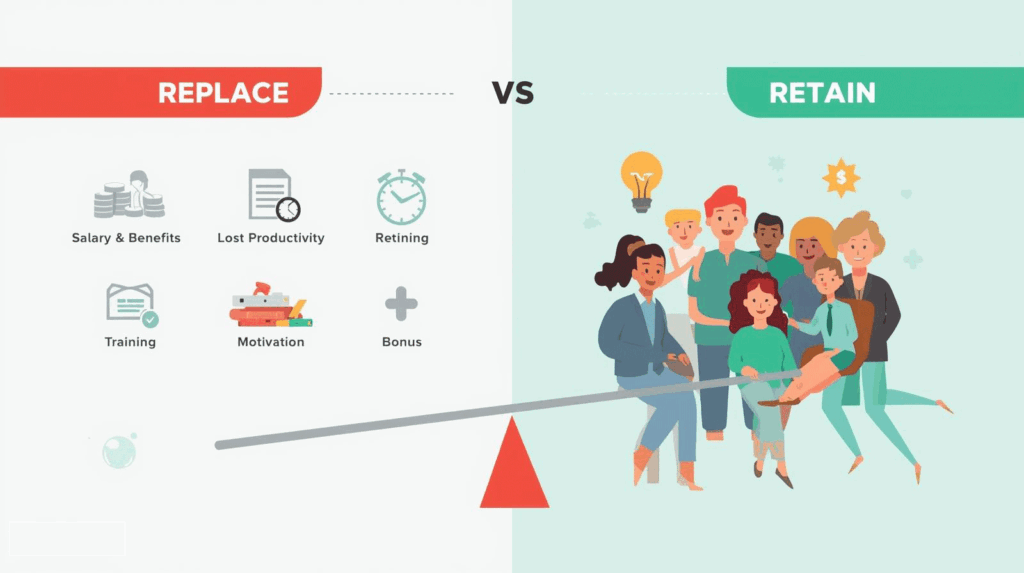 REPLACE

VS

RETAIN

Salary & Benefits

Lost Productivity

Retining

Training

Motivation

Bonus